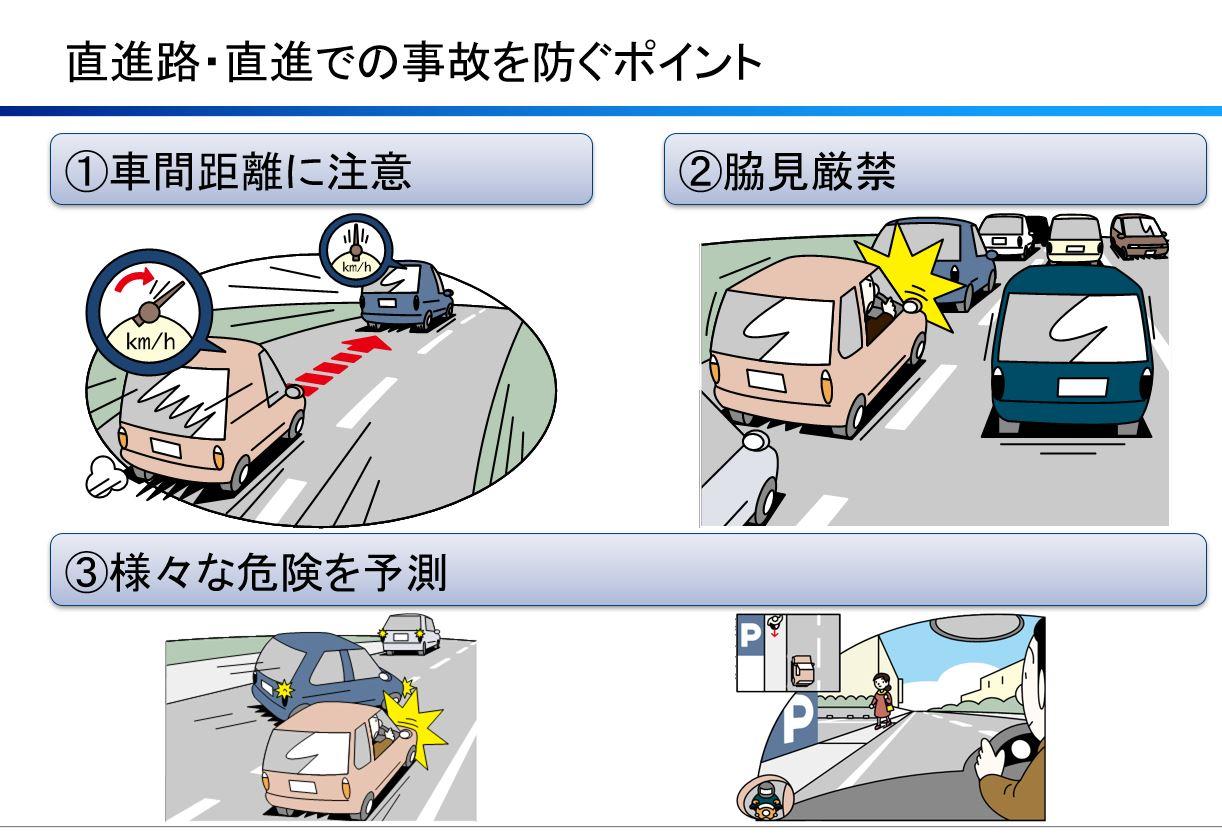 直進路・直進での事故を防ぐポイント

①車間距離に注意

km/h

km/h

②脇見厳禁

③様々な危険を予測

P

P